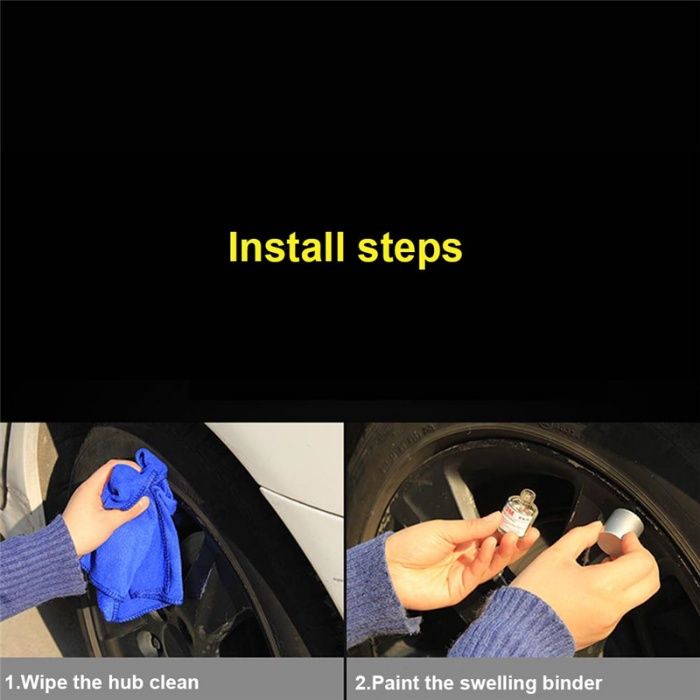 Install steps

1.Wipe the hub clean

2.Paint the swelling binder