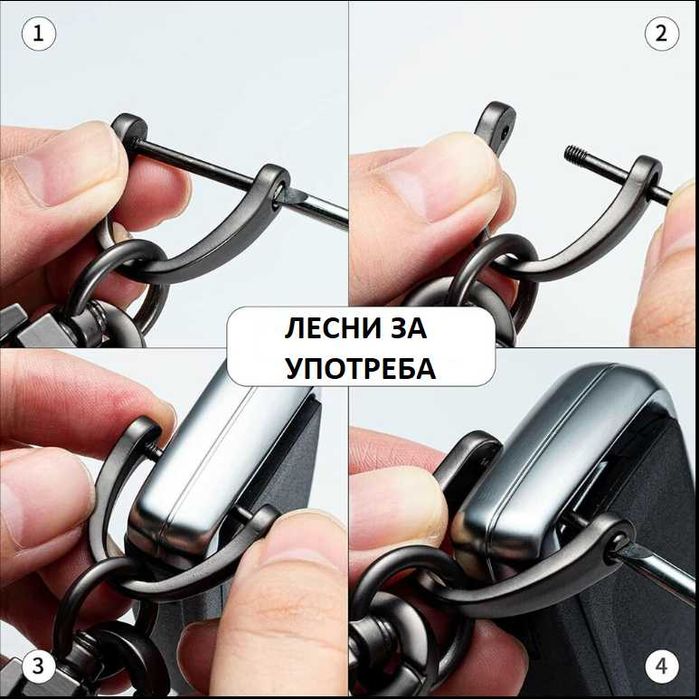 1

2

ЛЕСНИ ЗА УПОТРЕБА

3

4