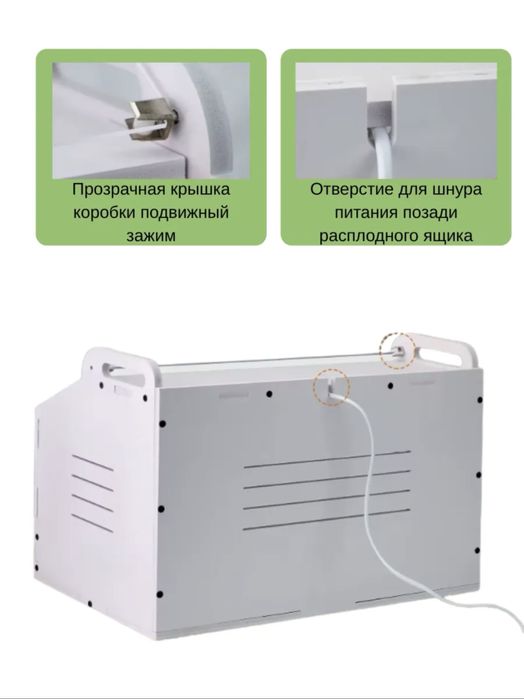 Прозрачная крышка коробки подвижный зажим

Отверстие для шнура питания позади расплодного ящика