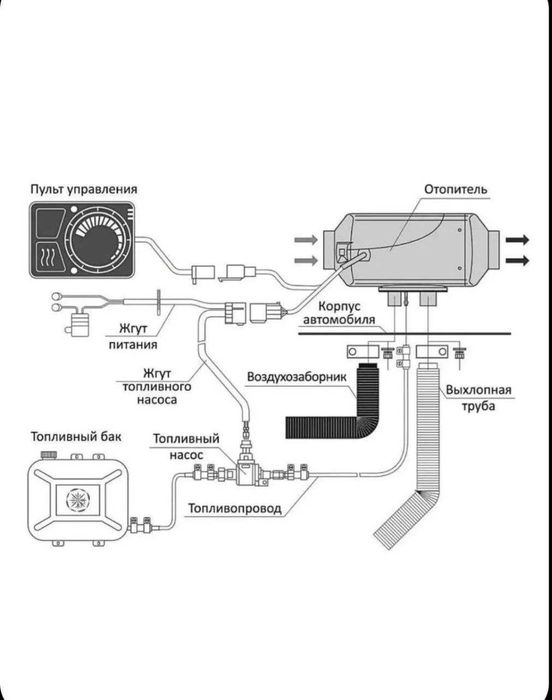 Пульт управления

Отопитель

Корпус автомобиля

Жгут питания

Жгут топливного насоса

Воздухозаборник

Выхлопная труба

Топливный бак

Топливный насос

Топливопровод