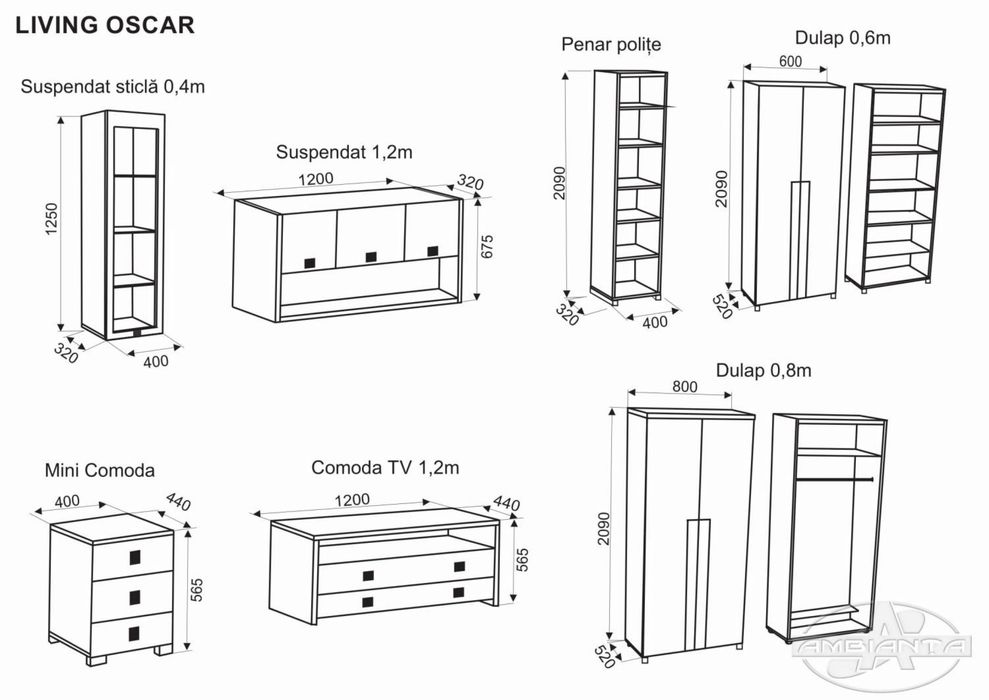 LIVING OSCAR

Suspendat sticlă 0,4m

1250

320

400

Suspendat 1,2m

1200

320

675

Penar polițe

2090

320

400

Dulap 0,6m

600

2090

520

Mini Comoda

400

440

565

Comoda TV 1,2m

1200

440

565

Dulap 0,8m

800

2090

520

AMBIANTA