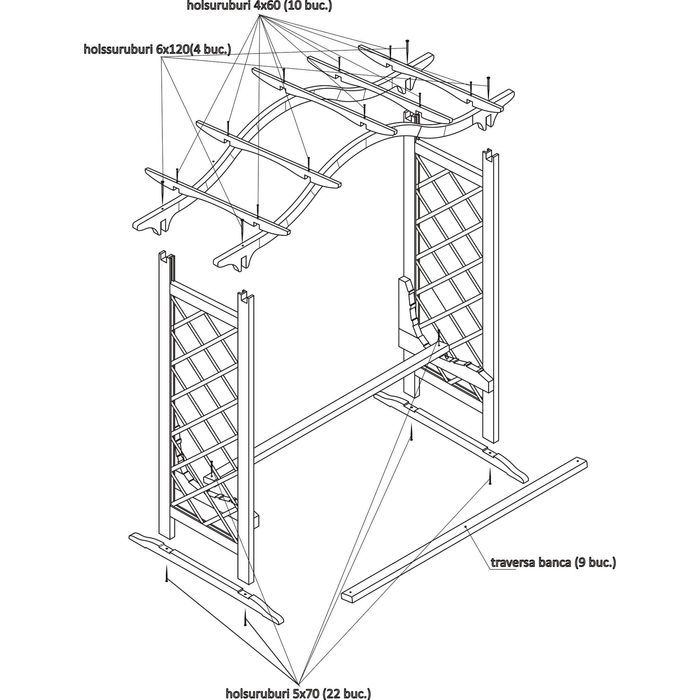 holsuruburi 4x60 (10 buc.)

holssuruburi 6x120(4 buc.)

traversa banca (9 buc.)

holsuruburi 5x70 (22 buc.)