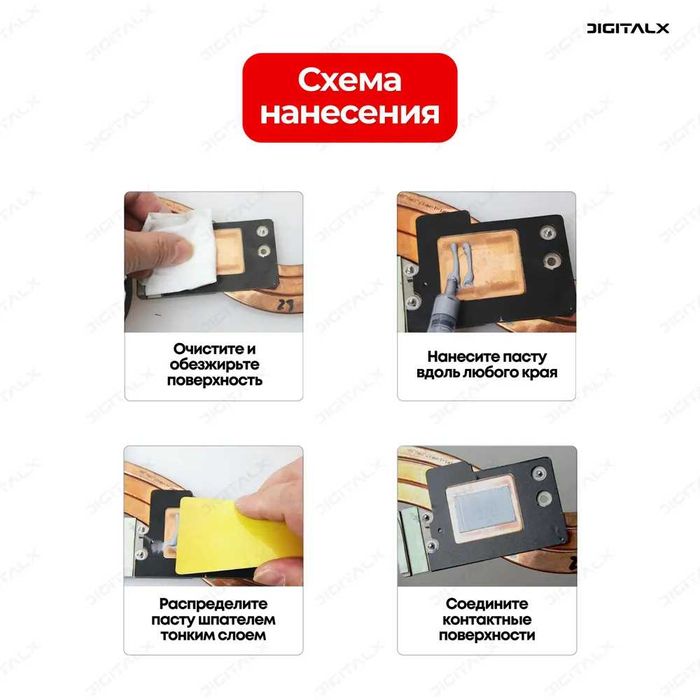 DIGITALX

Схема нанесения

Очистите и обезжирьте поверхность

Нанесите пасту вдоль любого края

Распределите пасту шпателем тонким слоем

Соедините контактные поверхности