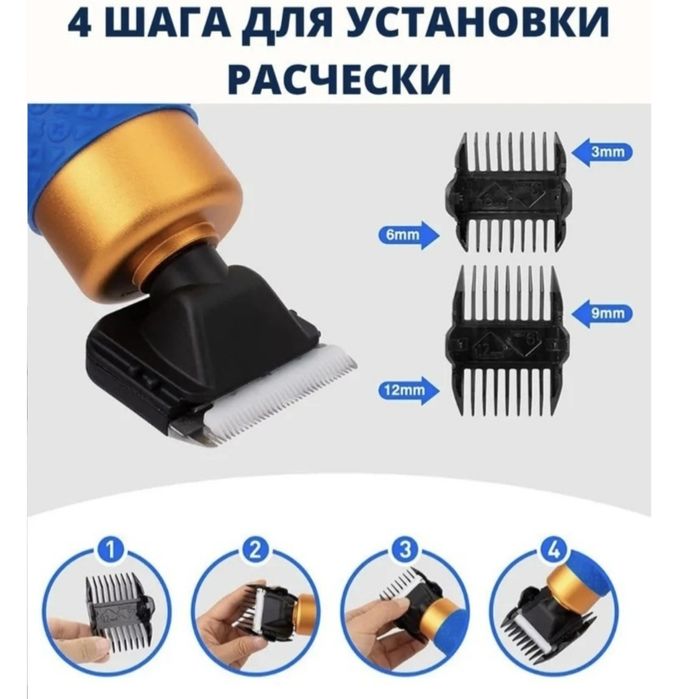 4 ШАГА ДЛЯ УСТАНОВКИ РАСЧЕСКИ

3mm

6mm

9mm

12mm

1

2

3

4