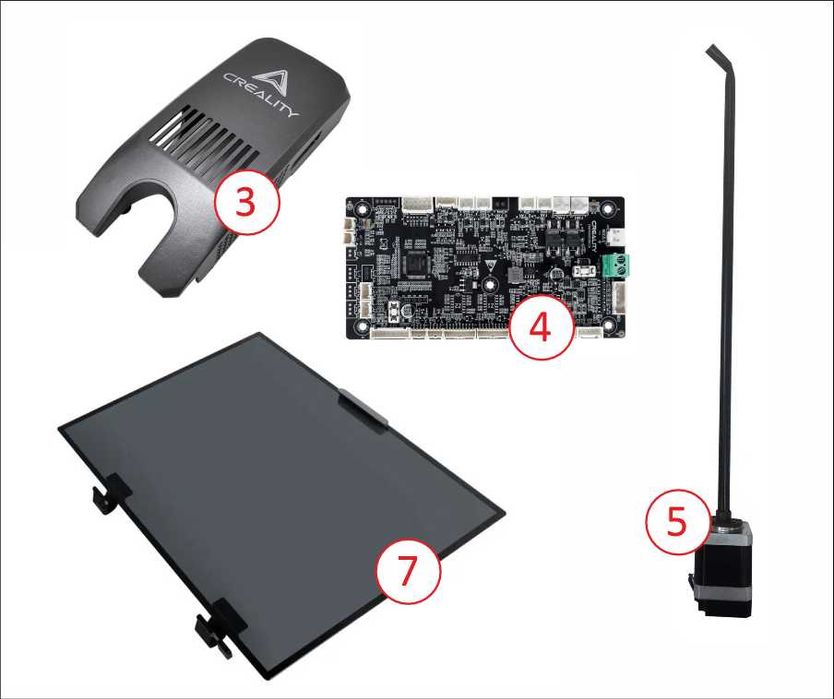 CREALITY
3
4
5
7