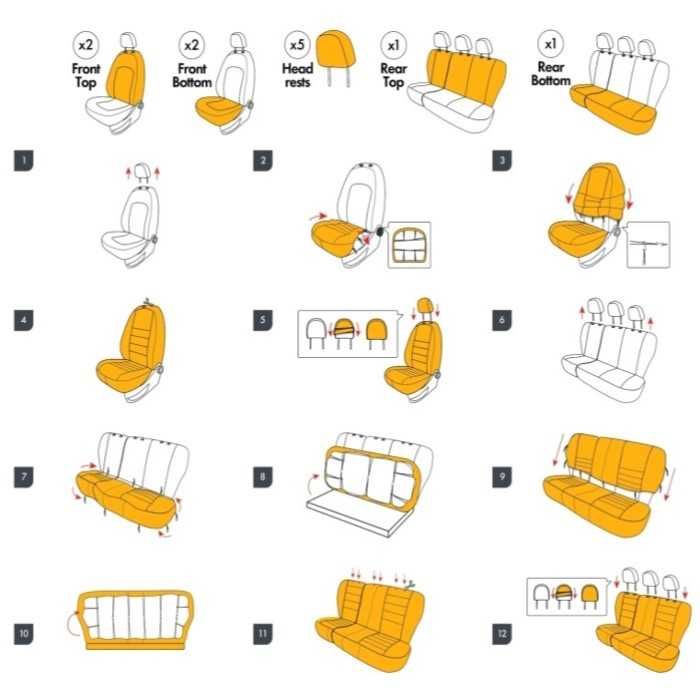 x2
Front Top

x2
Front Bottom

x5
Head rests

x1
Rear Top

x1
Rear Bottom

1

2

3

4

5

6

7

8

9

10

11

12