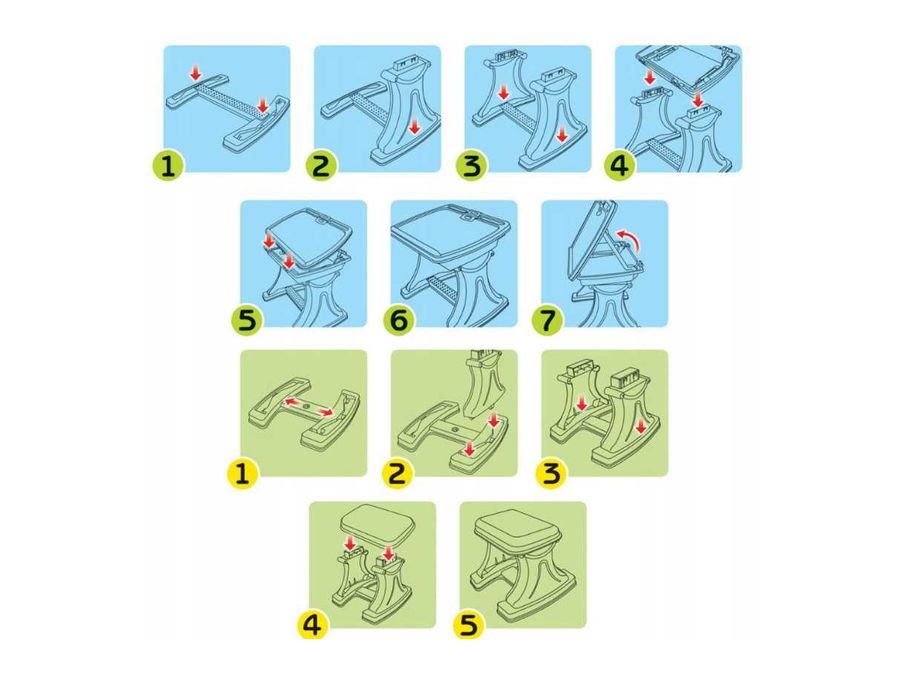 1
2
3
4
5
6
7
1
2
3
4
5