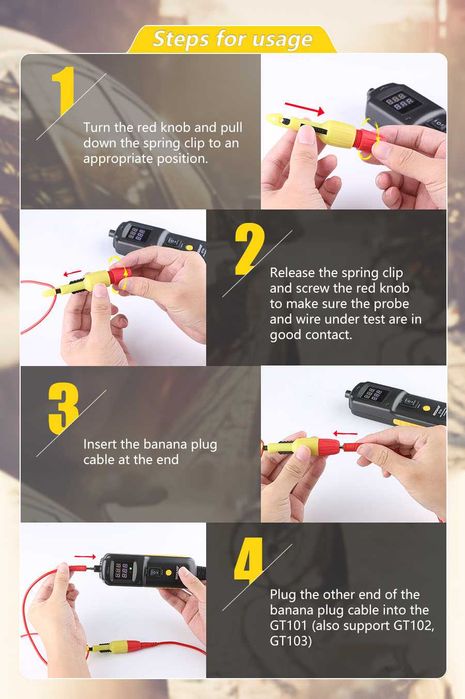 Steps for usage

1

Turn the red knob and pull down the spring clip to an appropriate position.

2

Release the spring clip and screw the red knob to make sure the probe and wire under test are in good contact.

3

Insert the banana plug cable at the end

4

Plug the other end of the banana plug cable into the GT101 (also support GT102, GT103)