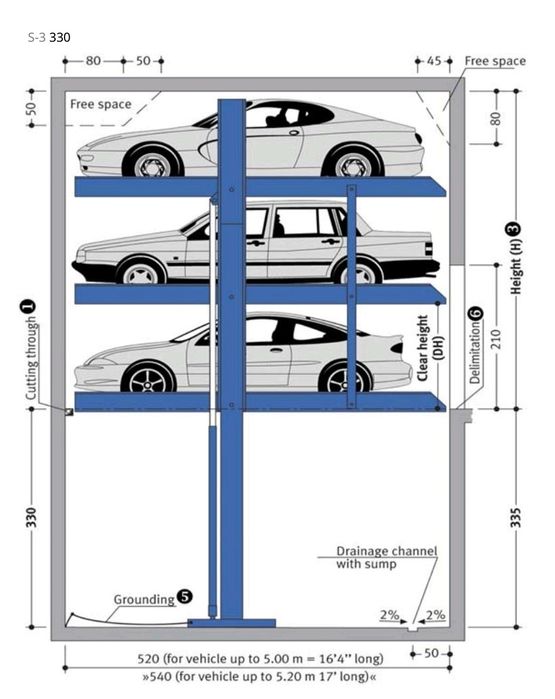 S-3 330

80
50
45
Free space
50
Free space
80
Height (H) 3
Cutting through 1
Clear height (DH)
Delimitation 6
210
330
335
Drainage channel with sump
Grounding 5
2%
2%
50
520 (for vehicle up to 5.00 m = 16'4'' long)
»540 (for vehicle up to 5.20 m 17' long)«