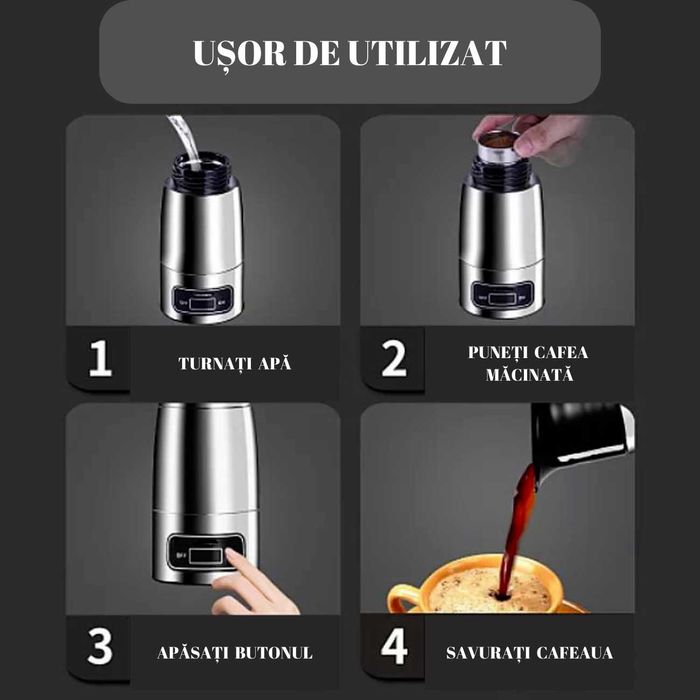 UȘOR DE UTILIZAT

1

TURNAȚI APĂ

2

PUNEȚI CAFEA MĂCINATĂ

3

APĂSAȚI BUTONUL

4

SAVURAȚI CAFEAUA