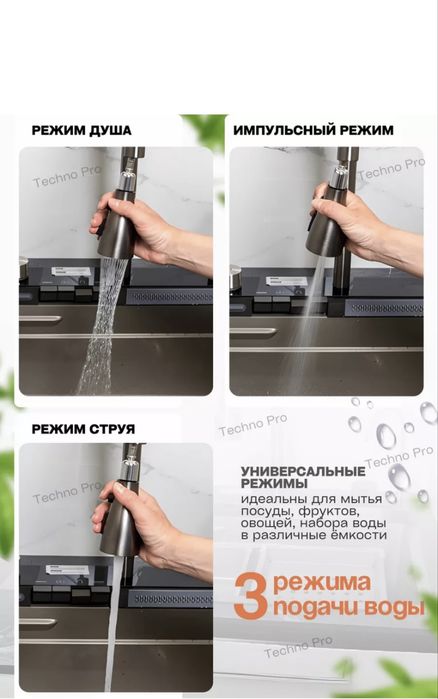 РЕЖИМ ДУША

Techno Pro

ИМПУЛЬСНЫЙ РЕЖИМ

Techno Pro

РЕЖИМ СТРУЯ

Techno Pro

Techno Pro

Techno Pro

УНИВЕРСАЛЬНЫЕ РЕЖИМЫ
идеальны для мытья посуды, фруктов, овощей, набора воды в различные ёмкости

3 режима подачи воды

Techno Pro