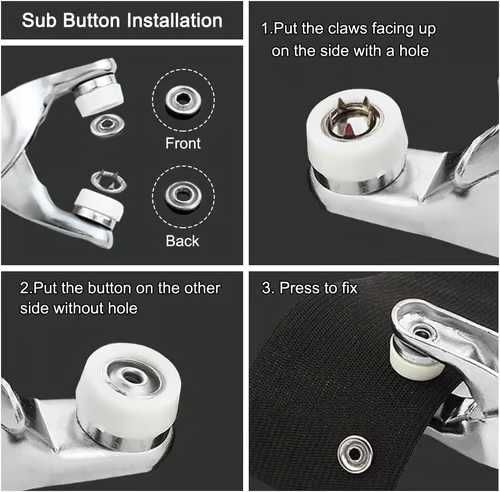 Sub Button Installation

Front

Back

1.Put the claws facing up on the side with a hole

2.Put the button on the other side without hole

3. Press to fix