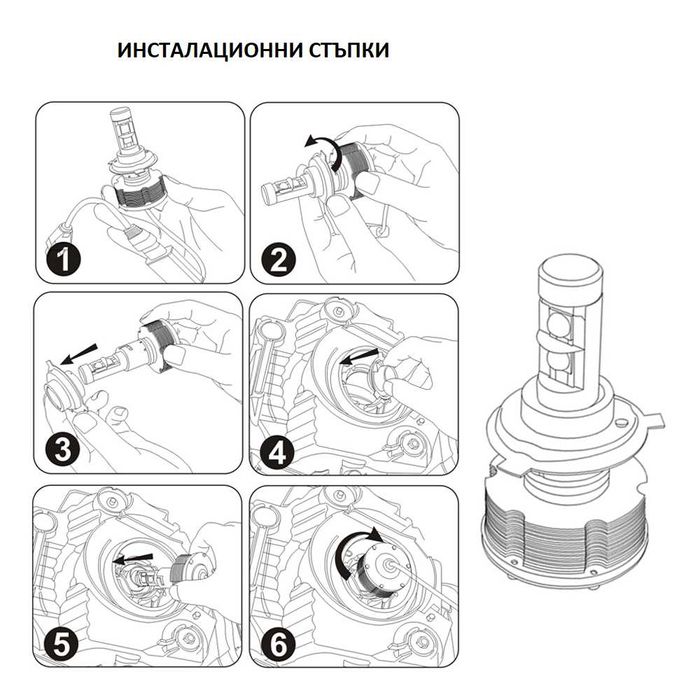 ИНСТАЛАЦИОННИ СТЪПКИ

1

2

3

4

5

6