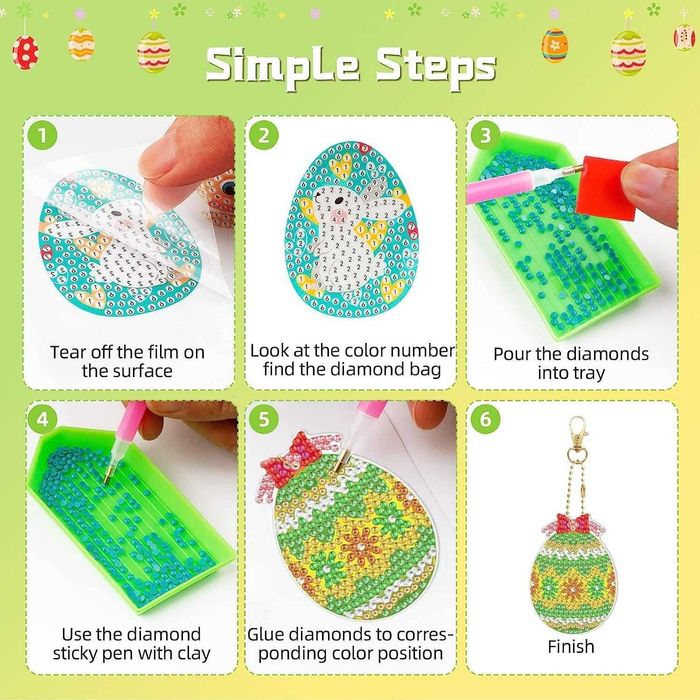 Simple Steps

1
Tear off the film on the surface

2
Look at the color number find the diamond bag

3
Pour the diamonds into tray

4
Use the diamond sticky pen with clay

5
Glue diamonds to corresponding color position

6
Finish