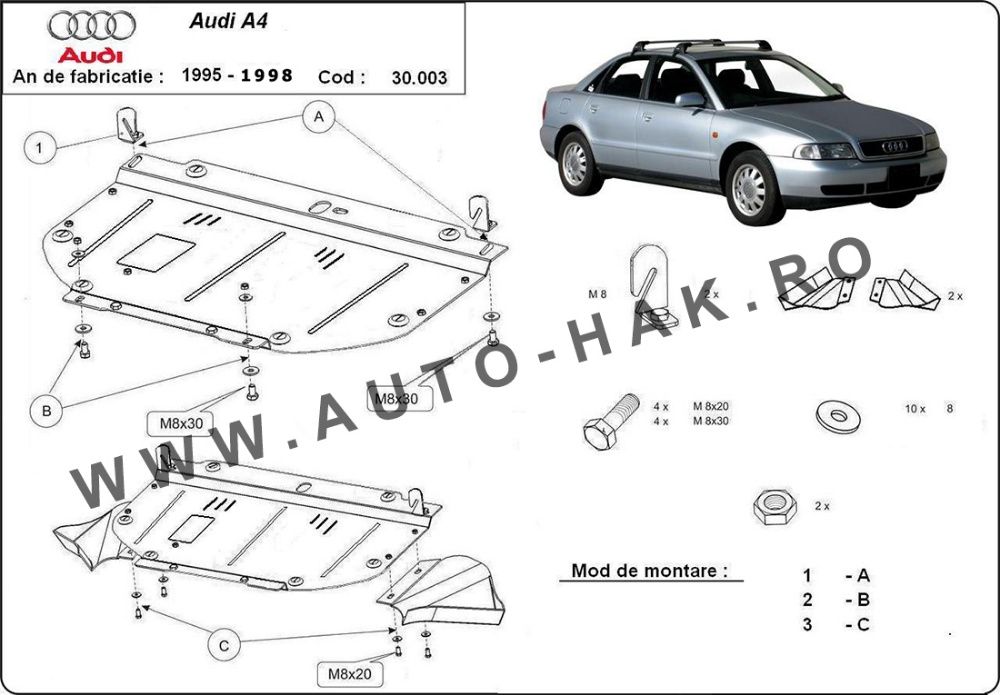 Audi

Audi A4

An de fabricatie : 1995 - 1998 Cod : 30.003

1

A

B

M8x30

M8x30

C

M8x20

WWW.AUTO-HAK.RO

M 8 2 x

2 x

4 x M 8x20
4 x M 8x30

10 x 8

2 x

Mod de montare :

1 - A
2 - B
3 - C