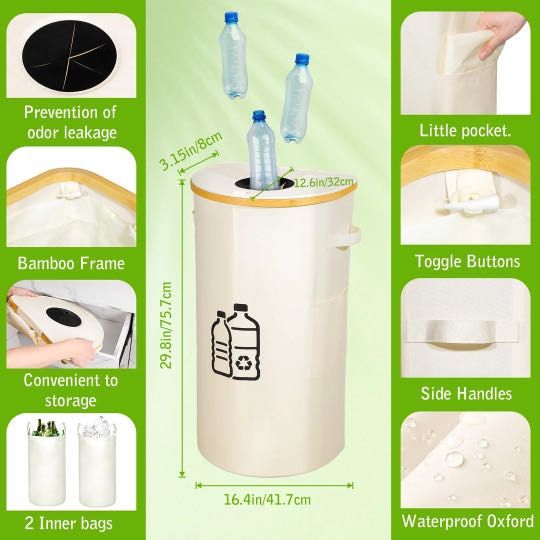 Prevention of odor leakage

Bamboo Frame

Convenient to storage

2 Inner bags

3.15in/8cm

12.6in/32cm

29.8in/75.7cm

16.4in/41.7cm

Little pocket.

Toggle Buttons

Side Handles

Waterproof Oxford