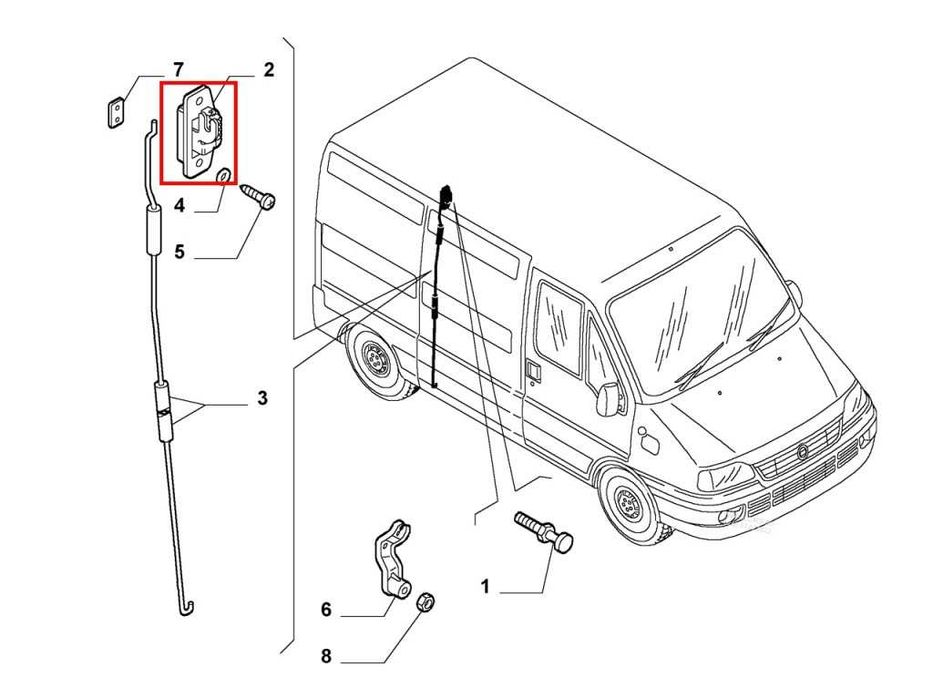 7
2
4
5
3
6
8
1