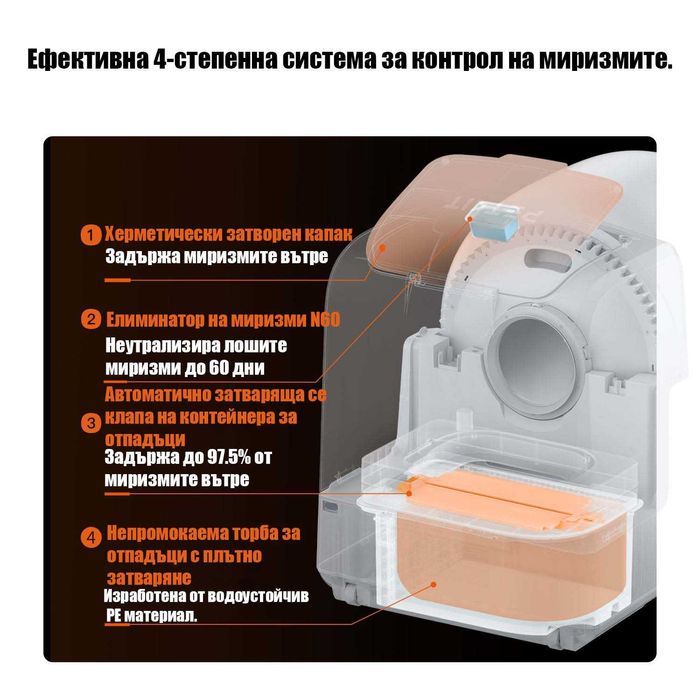 Ефективна 4-степенна система за контрол на миризмите.

1 Херметически затворен капак
Задържа миризмите вътре

2 Елиминатор на миризми N60
Неутрализира лошите миризми до 60 дни

3 Автоматично затваряща се клапа на контейнера за отпадъци
Задържа до 97.5% от миризмите вътре

4 Непромокаема торба за отпадъци с плътно затваряне
Изработена от водоустойчив PE материал.