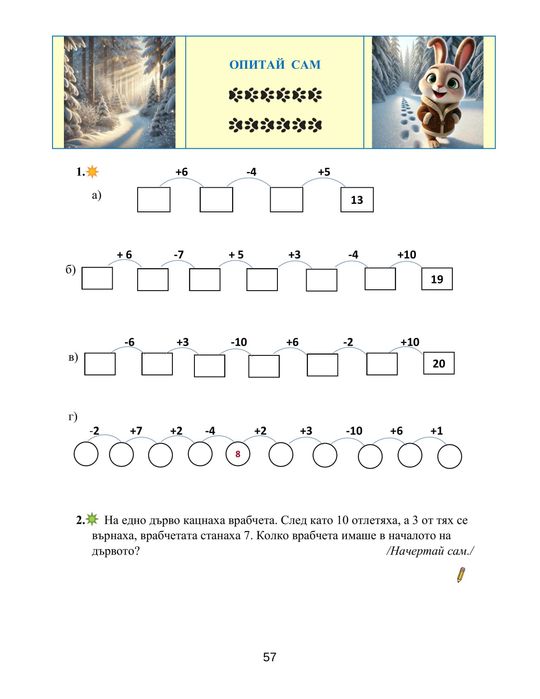 ОПИТАЙ САМ

1.

а)

+6 -4 +5

13

б)

+ 6 -7 + 5 +3 -4 +10

19

в)

-6 +3 -10 +6 -2 +10

20

г)

-2 +7 +2 -4 +2 +3 -10 +6 +1

8

2. На едно дърво кацнаха врабчета. След като 10 отлетяха, а 3 от тях се върнаха, врабчетата станаха 7. Колко врабчета имаше в началото на дървото? /Начертай сам./

57