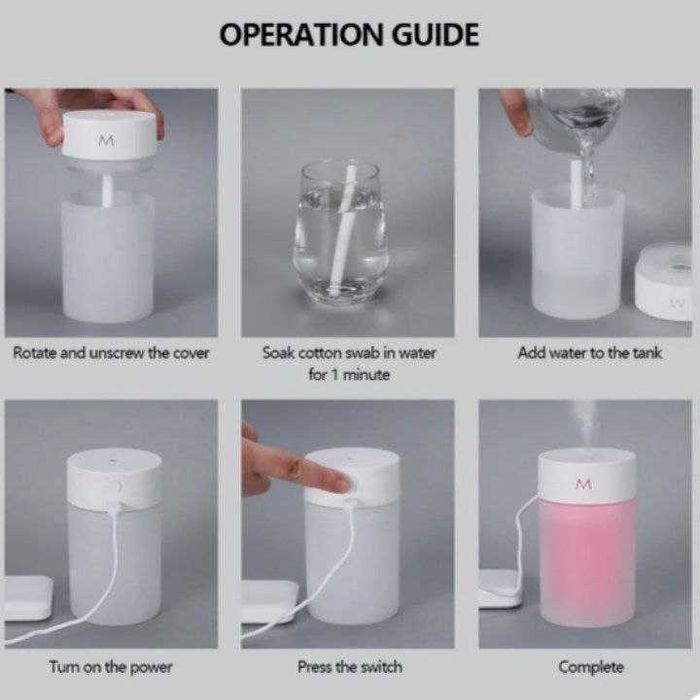 OPERATION GUIDE

M

Rotate and unscrew the cover

Soak cotton swab in water for 1 minute

M

Add water to the tank

Turn on the power

Press the switch

M

Complete