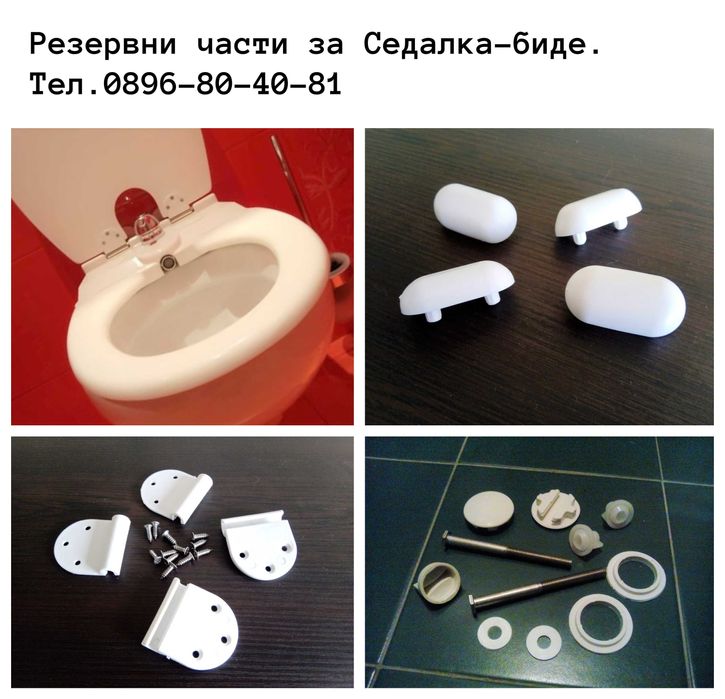 Резервни части за Седалка-биде.
Тел.0896-80-40-81