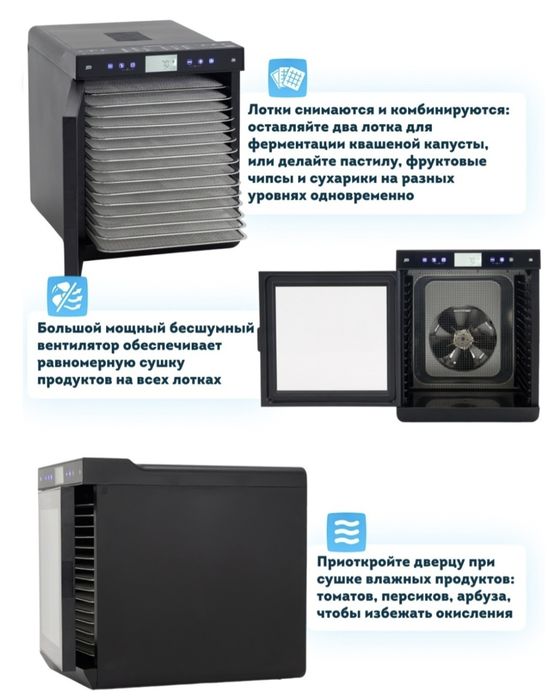 Лотки снимаются и комбинируются: оставляйте два лотка для ферментации квашеной капусты, или делайте пастилу, фруктовые чипсы и сухарики на разных уровнях одновременно

Большой мощный бесшумный вентилятор обеспечивает равномерную сушку продуктов на всех лотках

Приоткройте дверцу при сушке влажных продуктов: томатов, персиков, арбуза, чтобы избежать окисления