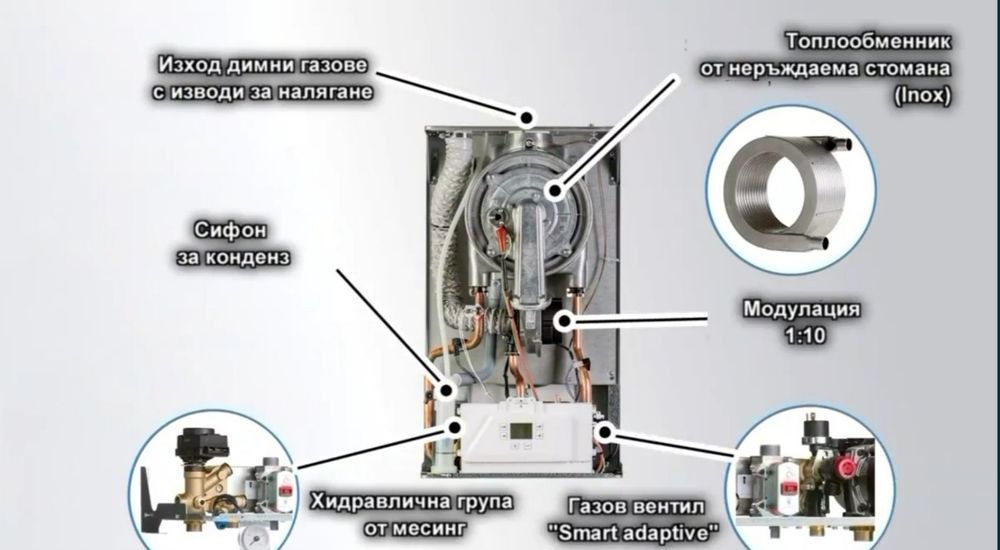 Изход димни газове
с изводи за налягане

Топлообменник
от неръждаема стомана
(Inox)

Сифон
за конденз

Модулация
1:10

Хидравлична група
от месинг

Газов вентил
"Smart adaptive"