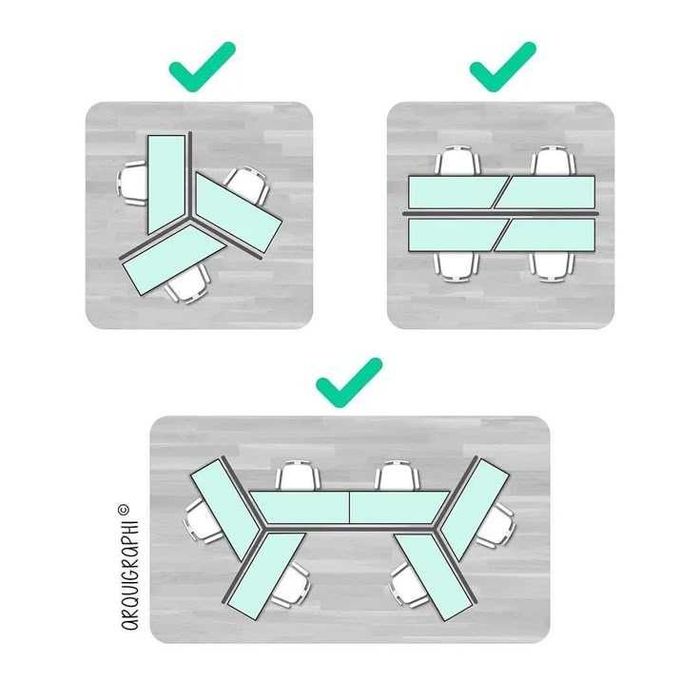 ARQUIGRAPHI ©