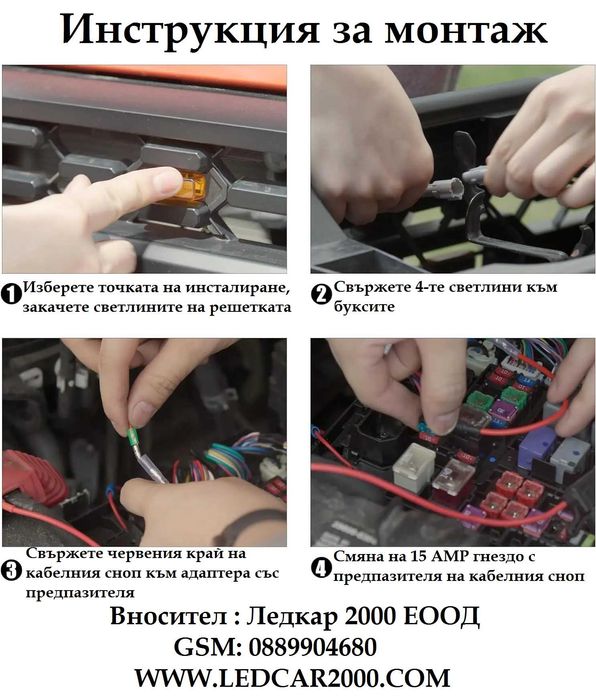 Инструкция за монтаж

1 Изберете точката на инсталиране, закачете светлините на решетката

2 Свържете 4-те светлини към буксите

3 Свържете червения край на кабелния сноп към адаптера със предпазителя

4 Смяна на 15 AMP гнездо с предпазителя на кабелния сноп

Вносител : Ледкар 2000 ЕООД
GSM: 0889904680
WWW.LEDCAR2000.COM