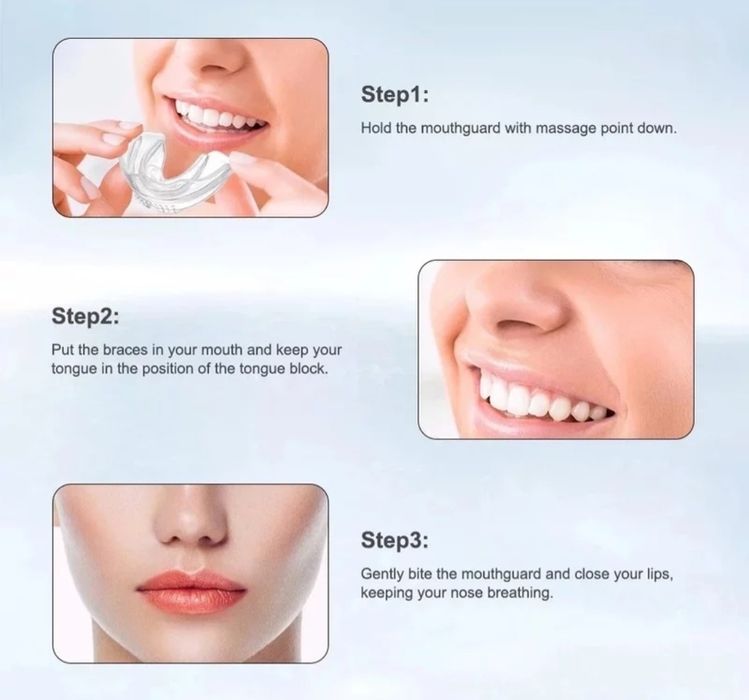 Step1:
Hold the mouthguard with massage point down.

Step2:
Put the braces in your mouth and keep your tongue in the position of the tongue block.

Step3:
Gently bite the mouthguard and close your lips, keeping your nose breathing.