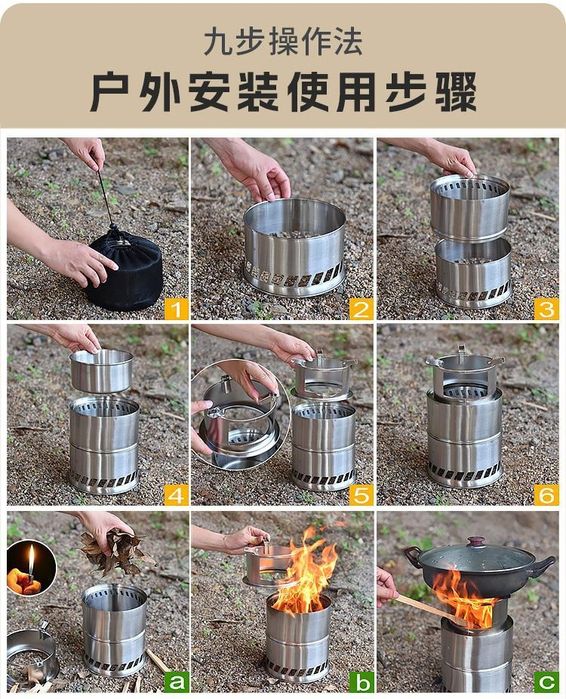 九步操作法
户外安装使用步骤

1

2

3

4

5

6

a

b

c