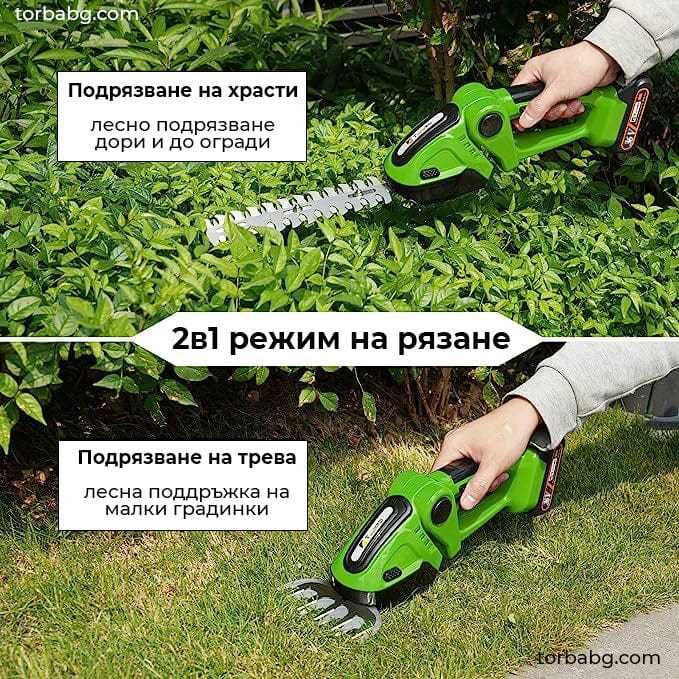 torbabg.com

Подрязване на храсти

лесно подрязване дори и до огради

2в1 режим на рязане

Подрязване на трева

лесна поддръжка на малки градинки

torbabg.com