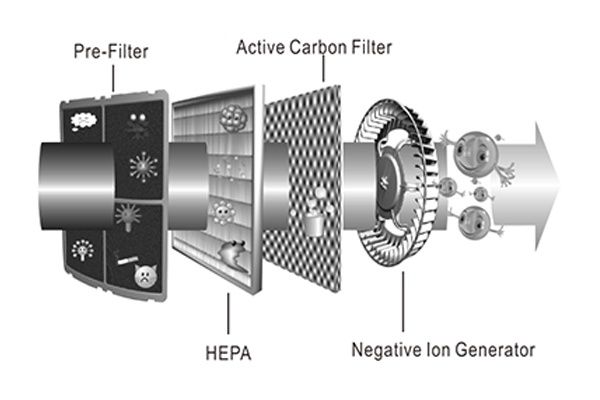 Pre-Filter

Active Carbon Filter

HEPA

Negative Ion Generator