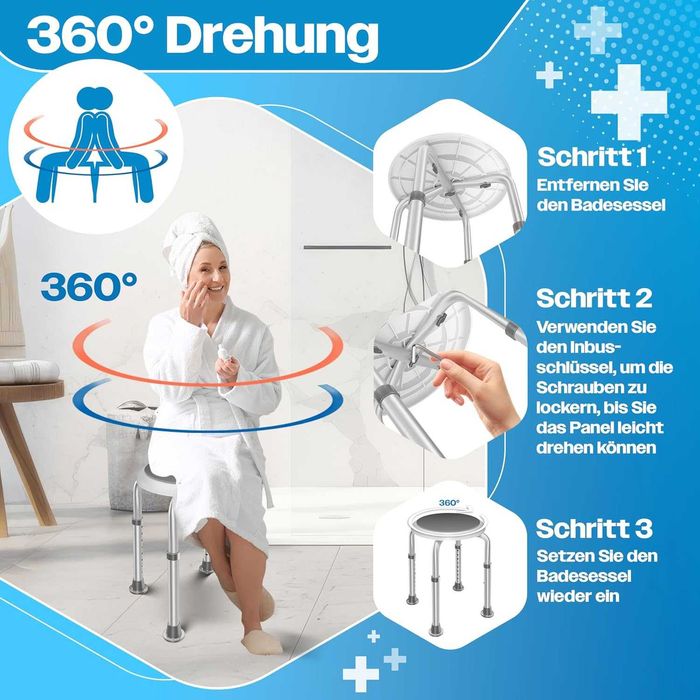 360° Drehung

360°

Schritt 1
Entfernen Sie den Badesessel

Schritt 2
Verwenden Sie den Inbusschlüssel, um die Schrauben zu lockern, bis Sie das Panel leicht drehen können

360°

Schritt 3
Setzen Sie den Badesessel wieder ein