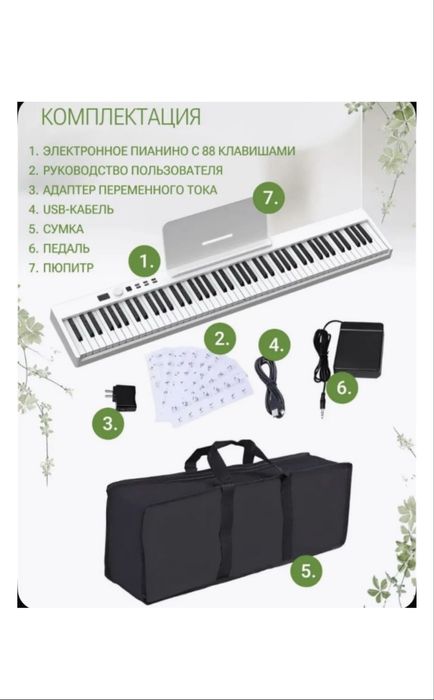 КОМПЛЕКТАЦИЯ

1. ЭЛЕКТРОННОЕ ПИАНИНО С 88 КЛАВИШАМИ
2. РУКОВОДСТВО ПОЛЬЗОВАТЕЛЯ
3. АДАПТЕР ПЕРЕМЕННОГО ТОКА
4. USB-КАБЕЛЬ
5. СУМКА
6. ПЕДАЛЬ
7. ПЮПИТР

7.

1.

2.

4.

6.

3.

5.