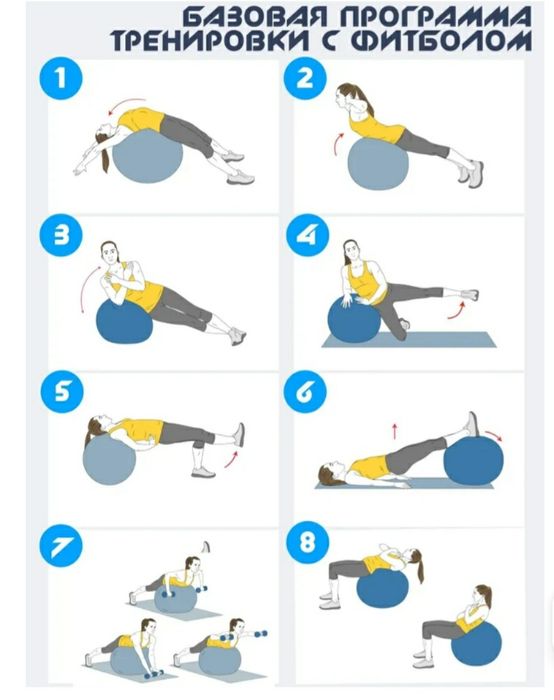 БАЗОВАЯ ПРОГРАММА ТРЕНИРОВКИ С ФИТБОЛОМ

1

2

3

4

5

6

7

8