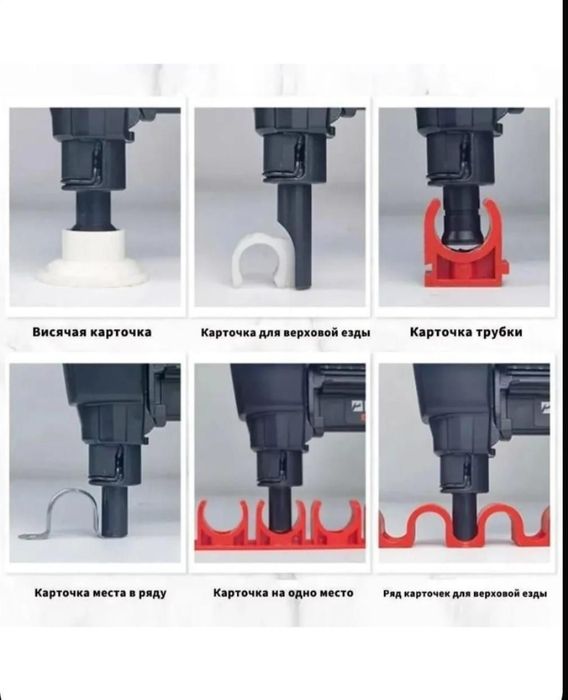 Висячая карточка

Карточка для верховой езды

Карточка трубки

Карточка места в ряду

Карточка на одно место

Ряд карточек для верховой езды