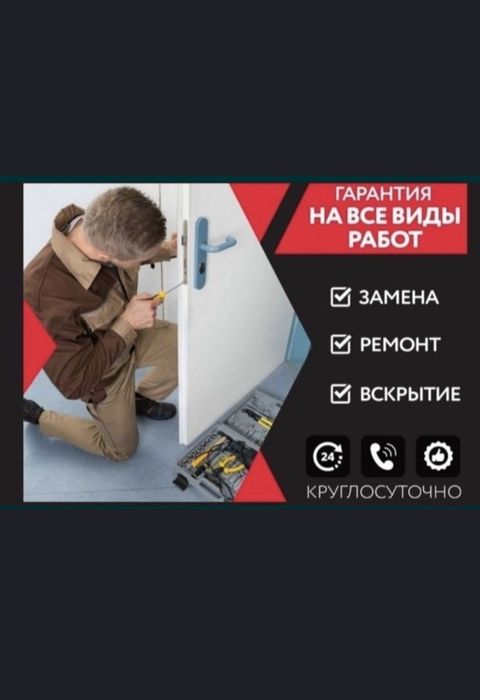 ГАРАНТИЯ
НА ВСЕ ВИДЫ
РАБОТ

ЗАМЕНА

РЕМОНТ

ВСКРЫТИЕ

24

КРУГЛОСУТОЧНО