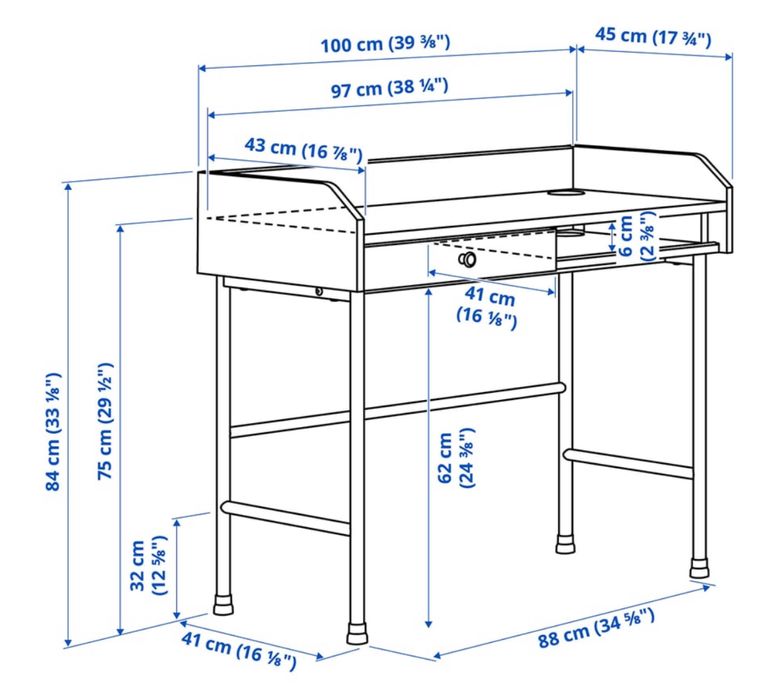 100 cm (39 ⅜")
45 cm (17 ¾")
97 cm (38 ¼")
43 cm (16 ⅞")
6 cm (2 ⅜")
41 cm (16 ⅛")
84 cm (33 ⅛")
75 cm (29 ½")
62 cm (24 ⅜")
32 cm (12 ⅝")
41 cm (16 ⅛")
88 cm (34 ⅝")