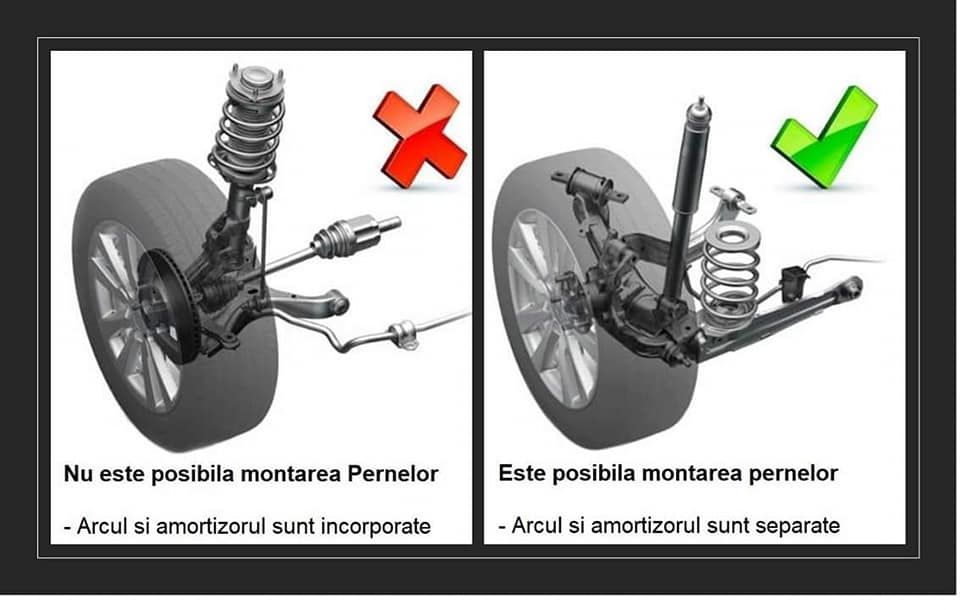 Nu este posibila montarea Pernelor

- Arcul si amortizorul sunt incorporate

Este posibila montarea pernelor

- Arcul si amortizorul sunt separate