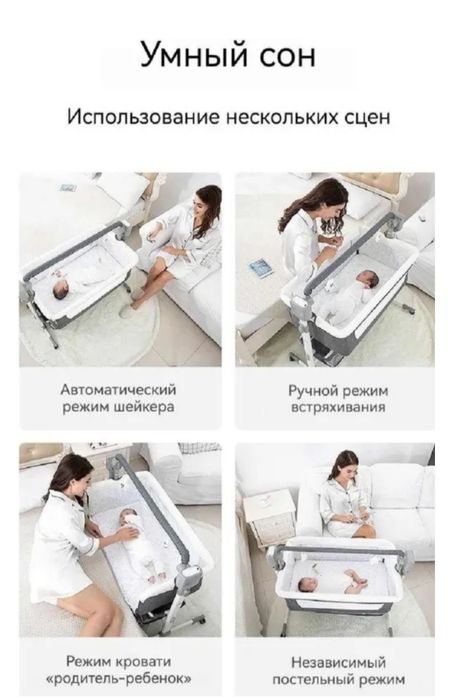 Умный сон

Использование нескольких сцен

Автоматический режим шейкера

Ручной режим встряхивания

Режим кровати «родитель-ребенок»

Независимый постельный режим