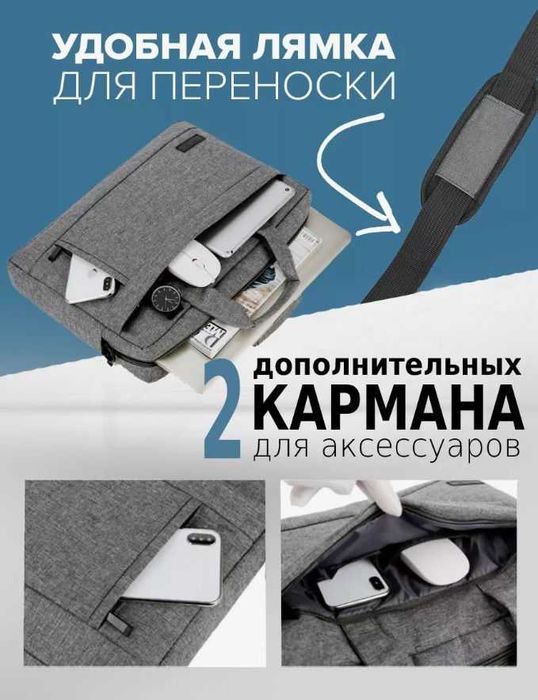 УДОБНАЯ ЛЯМКА
ДЛЯ ПЕРЕНОСКИ

2 дополнительных
КАРМАНА
для аксессуаров