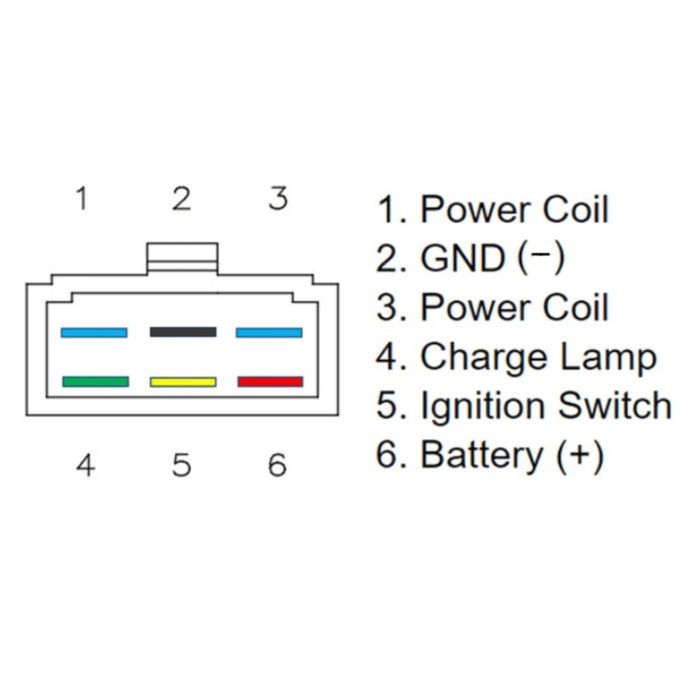 1 2 3

4 5 6

1. Power Coil
2. GND (−)
3. Power Coil
4. Charge Lamp
5. Ignition Switch
6. Battery (+)