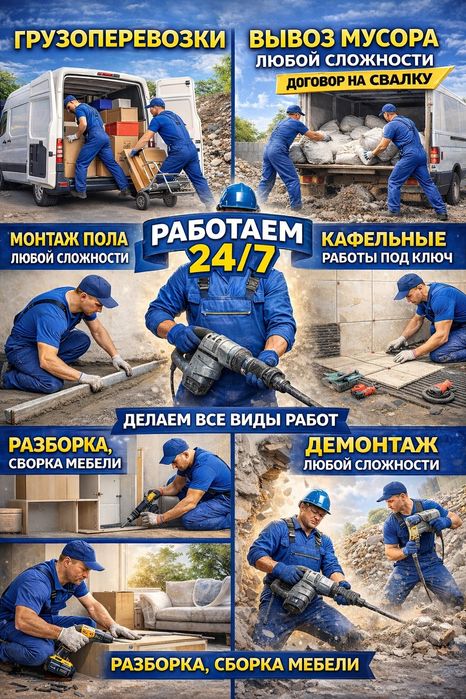 ГРУЗОПЕРЕВОЗКИ

ВЫВОЗ МУСОРА
ЛЮБОЙ СЛОЖНОСТИ
ДОГОВОР НА СВАЛКУ

МОНТАЖ ПОЛА
ЛЮБОЙ СЛОЖНОСТИ

РАБОТАЕМ
24/7

КАФЕЛЬНЫЕ
РАБОТЫ ПОД КЛЮЧ

ДЕЛАЕМ ВСЕ ВИДЫ РАБОТ

РАЗБОРКА,
СБОРКА МЕБЕЛИ

ДЕМОНТАЖ
ЛЮБОЙ СЛОЖНОСТИ

РАЗБОРКА, СБОРКА МЕБЕЛИ