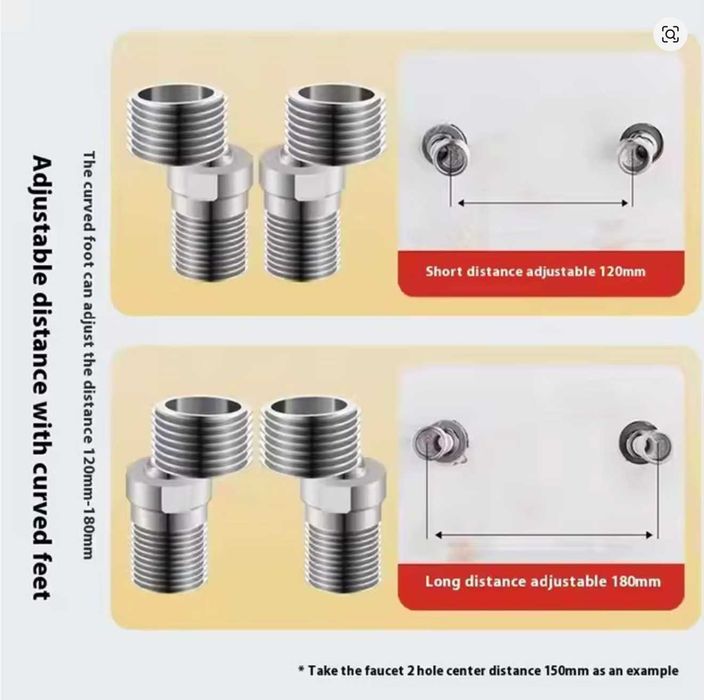 Adjustable distance with curved feet

The curved foot can adjust the distance 120mm-180mm

Short distance adjustable 120mm

Long distance adjustable 180mm

* Take the faucet 2 hole center distance 150mm as an example