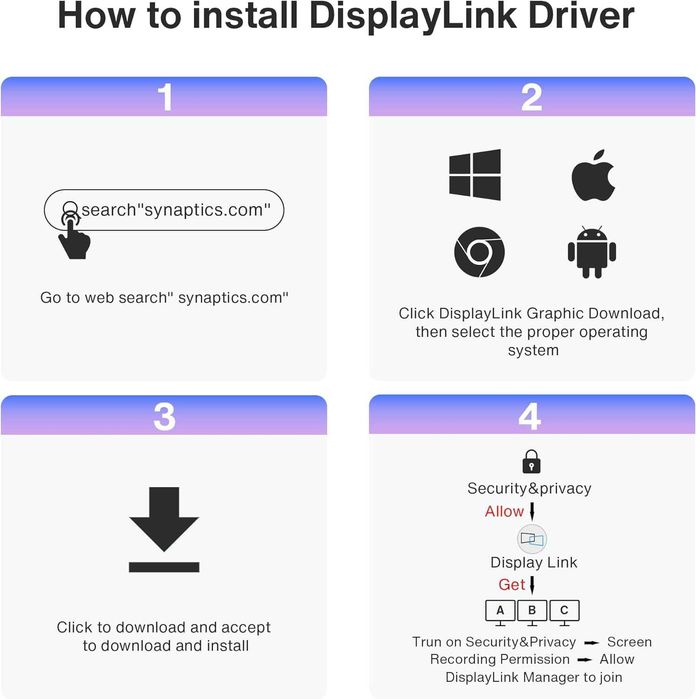 How to install DisplayLink Driver

1

search"synaptics.com"

Go to web search" synaptics.com"

2

Click DisplayLink Graphic Download, then select the proper operating system

3

Click to download and accept to download and install

4

Security&privacy

Allow

Display Link

Get

A B C

Trun on Security&Privacy → Screen Recording Permission → Allow DisplayLink Manager to join