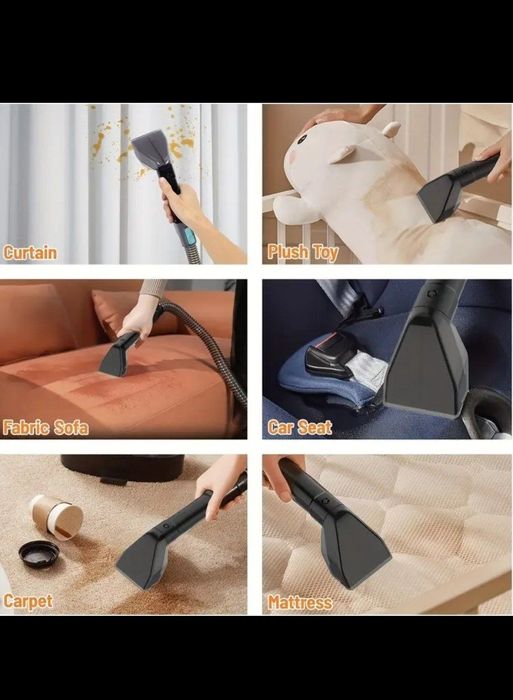 Curtain

Plush Toy

Fabric Sofa

Car Seat

Carpet

Mattress