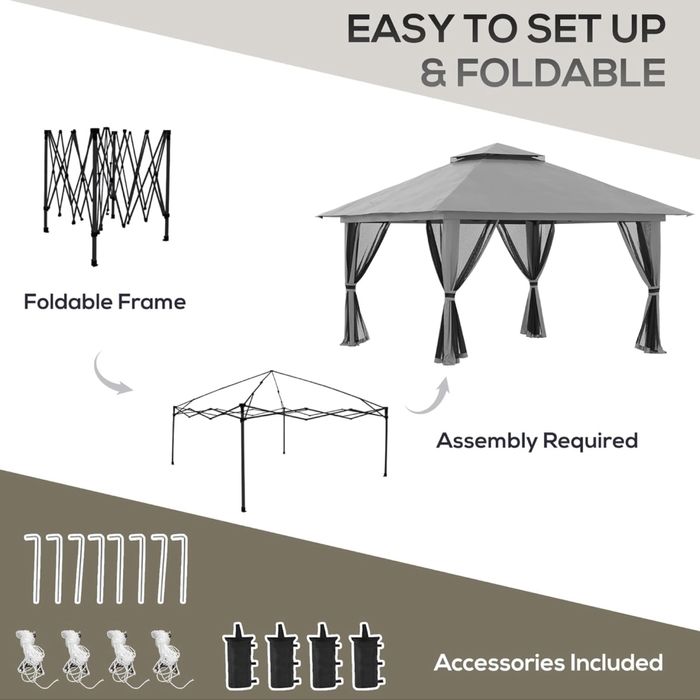 EASY TO SET UP
& FOLDABLE

Foldable Frame

Assembly Required

Accessories Included