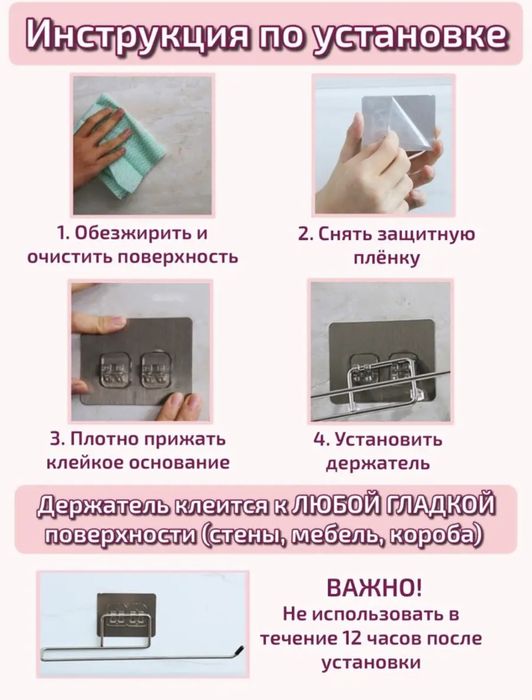 Инструкция по установке

1. Обезжирить и очистить поверхность

2. Снять защитную плёнку

3. Плотно прижать клейкое основание

4. Установить держатель

Держатель клеится к ЛЮБОЙ ГЛАДКОЙ поверхности (стены, мебель, короба)

ВАЖНО!
Не использовать в течение 12 часов после установки