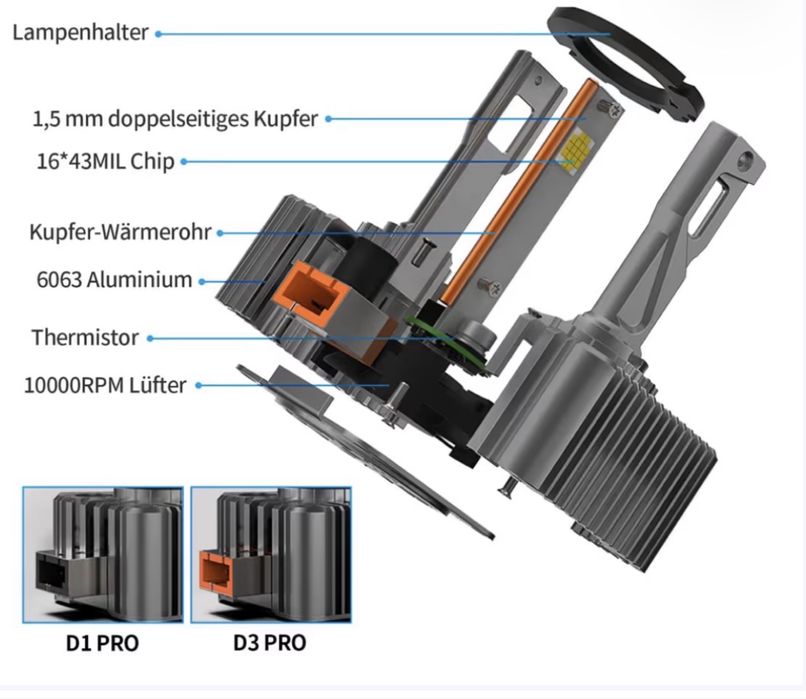 Lampenhalter

1,5 mm doppelseitiges Kupfer

16*43MIL Chip

Kupfer-Wärmerohr

6063 Aluminium

Thermistor

10000RPM Lüfter

D1 PRO

D3 PRO